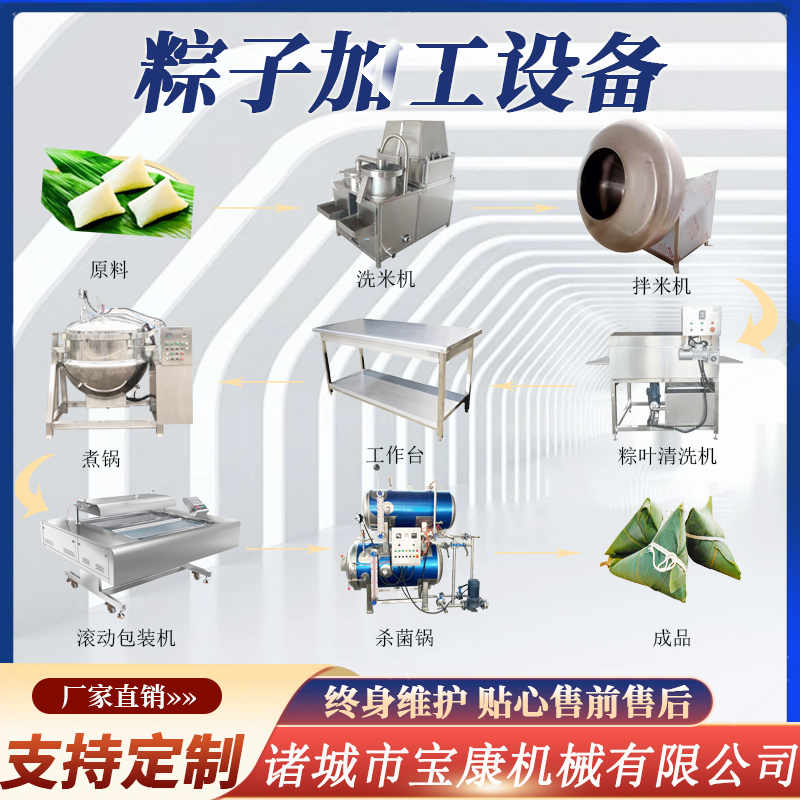 粽子加工设备

原料

洗米机

拌米机

煮锅

工作台

粽叶清洗机

滚动包装机

杀菌锅

成品

厂家直销»»

终身维护 贴心售前售后

支持定制

诸城市宝康机械有限公司